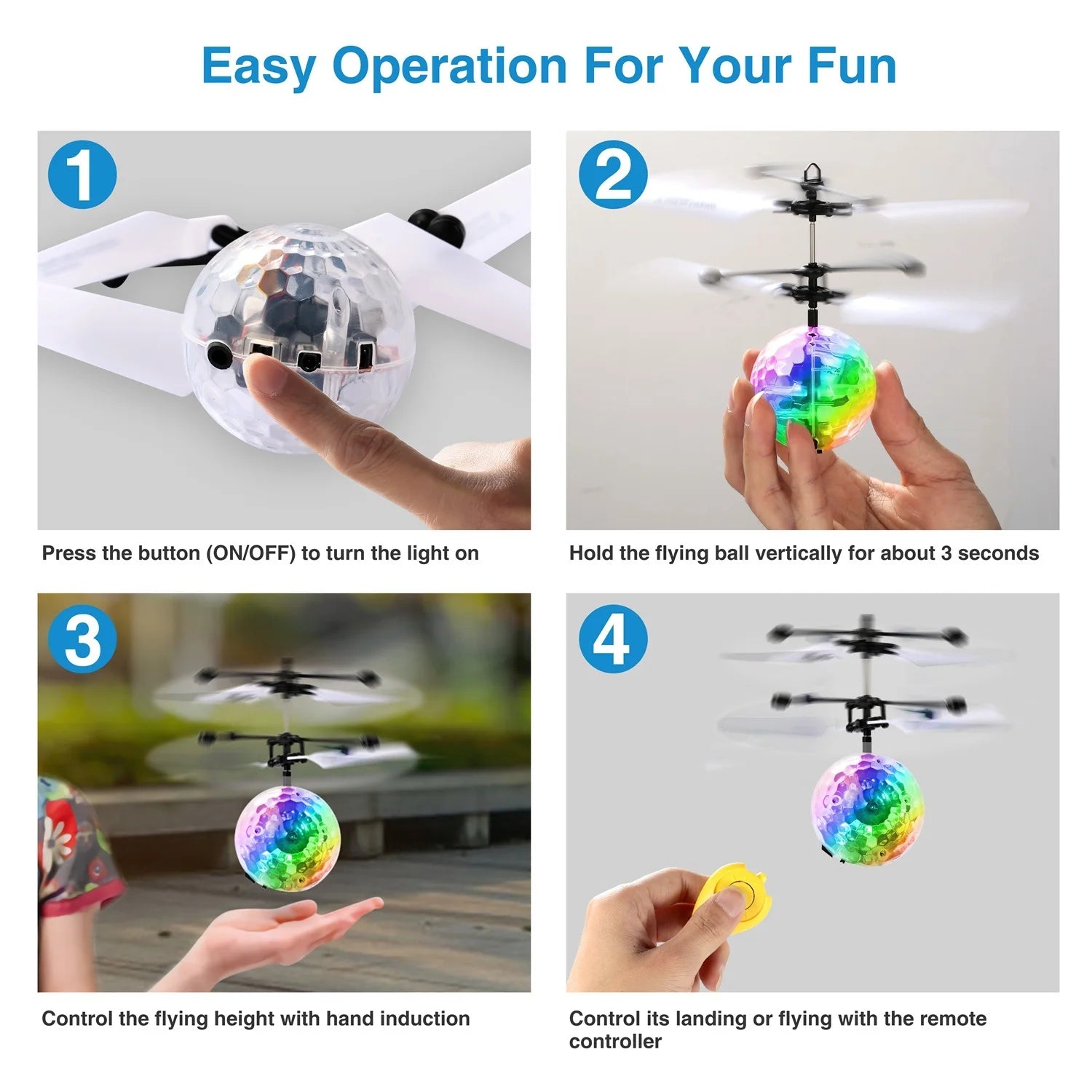 Easy Operation For Your Fun

1

Press the button (ON/OFF) to turn the light on

2

Hold the flying ball vertically for about 3 seconds

3

Control the flying height with hand induction

4

Control its landing or flying with the remote controller